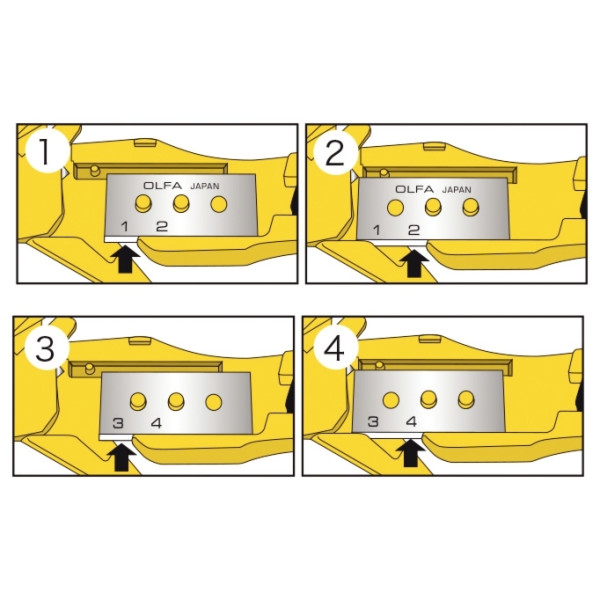 1
OLFA JAPAN
1 2

2
OLFA JAPAN
1 2

3
3 4

4
3 4